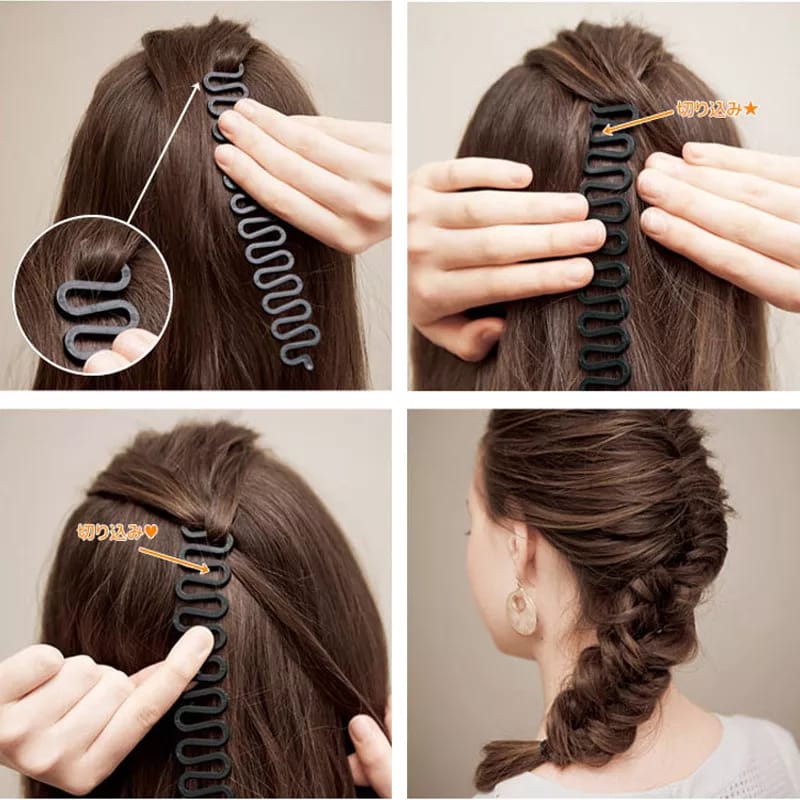 切り込み★

切り込み♥