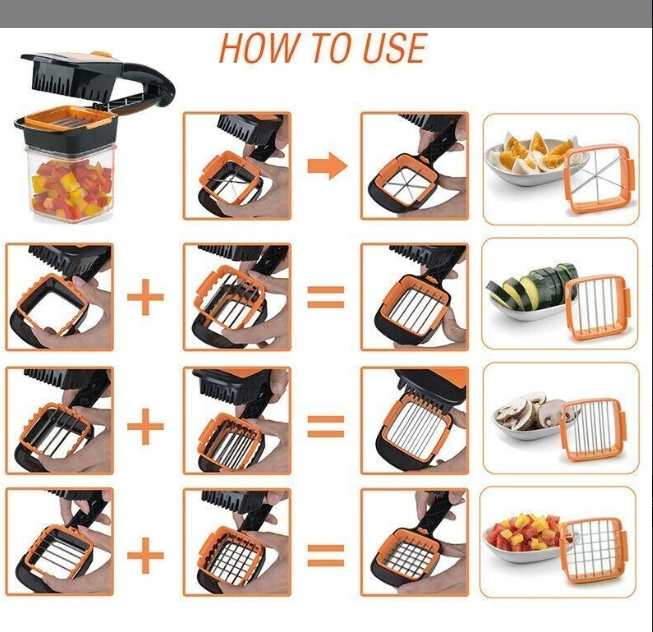 HOW TO USE