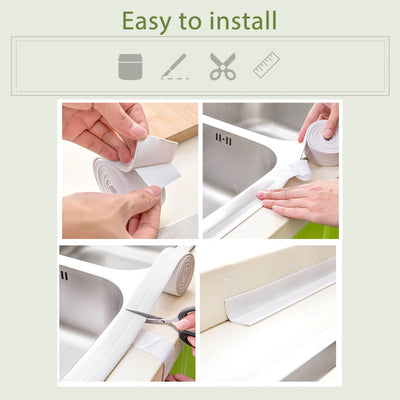 Easy to install